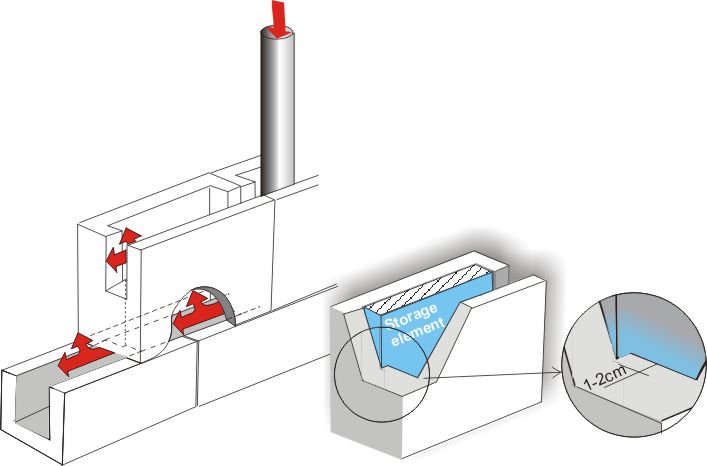 Storage element

1-2cm