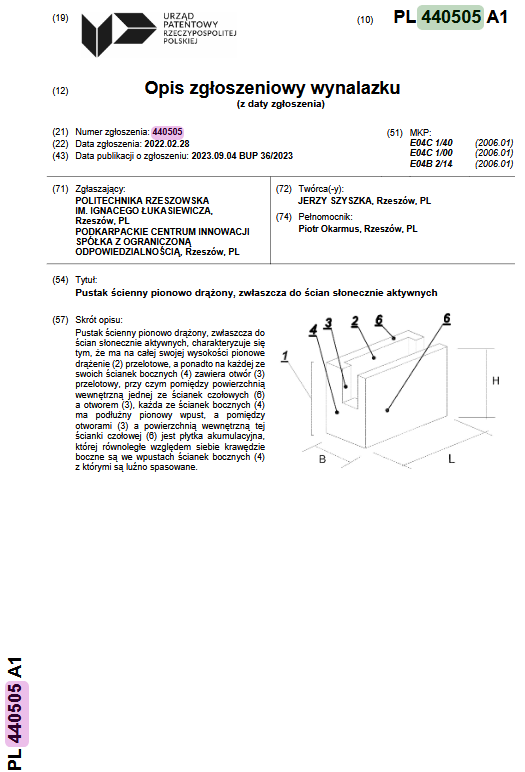 (19) URZĄD PATENTOWY RZECZYPOSPOLITEJ POLSKIEJ

(10) PL 440505 A1

(12) Opis zgłoszeniowy wynalazku
(z daty zgłoszenia)

(21) Numer zgłoszenia: 440505
(22) Data zgłoszenia: 2022.02.28
(43) Data publikacji o zgłoszeniu: 2023.09.04 BUP 36/2023

(51) MKP:
E04C 1/40 (2006.01)
E04C 1/00 (2006.01)
E04B 2/14 (2006.01)

(71) Zgłaszający:
POLITECHNIKA RZESZOWSKA IM. IGNACEGO ŁUKASIEWICZA, Rzeszów, PL
PODKARPACKIE CENTRUM INNOWACJI SPÓŁKA Z OGRANICZONĄ ODPOWIEDZIALNOŚCIĄ, Rzeszów, PL

(72) Twórca(-y):
JERZY SZYSZKA, Rzeszów, PL

(74) Pełnomocnik:
Piotr Okarmus, Rzeszów, PL

(54) Tytuł:
Pustak ścienny pionowo drążony, zwłaszcza do ścian słonecznie aktywnych

(57) Skrót opisu:
Pustak ścienny pionowo drążony, zwłaszcza do ścian słonecznie aktywnych, charakteryzuje się tym, że ma na całej swojej wysokości pionowe drążenie (2) przelotowe, a ponadto na każdej ze swoich ścianek bocznych (4) zawiera otwór (3) przelotowy, przy czym pomiędzy powierzchnią wewnętrzną jednej ze ścianek czołowych (6) a otworem (3), każda ze ścianek bocznych (4) ma podłużny pionowy wpust, a pomiędzy otworami (3) a powierzchnią wewnętrzną tej ścianki czołowej (6) jest płytka akumulacyjna, której równoległe względem siebie krawędzie boczne są we wpustach ścianek bocznych (4) z którymi są luźno spasowane.

1 4 3 2 6 6 H B L

PL 440505 A1